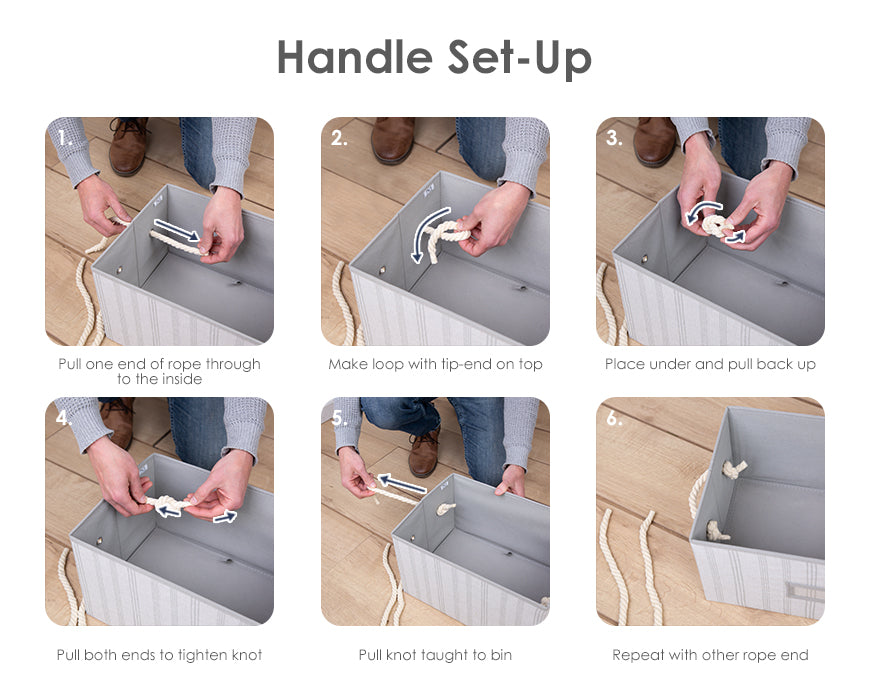 Handle Set-Up

1.

Pull one end of rope through to the inside

2.

Make loop with tip-end on top

3.

Place under and pull back up

4.

Pull both ends to tighten knot

5.

Pull knot taught to bin

6.

Repeat with other rope end